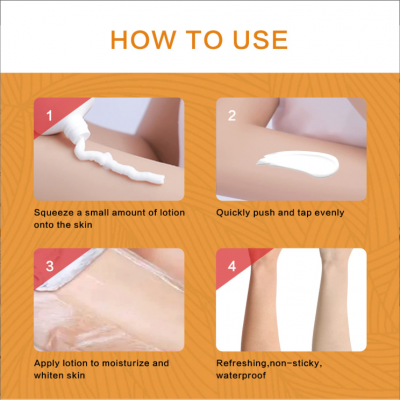 HOW TO USE

1

Squeeze a small amount of lotion onto the skin

2

Quickly push and tap evenly

3

Apply lotion to moisturize and whiten skin

4

Refreshing,non-sticky, waterproof